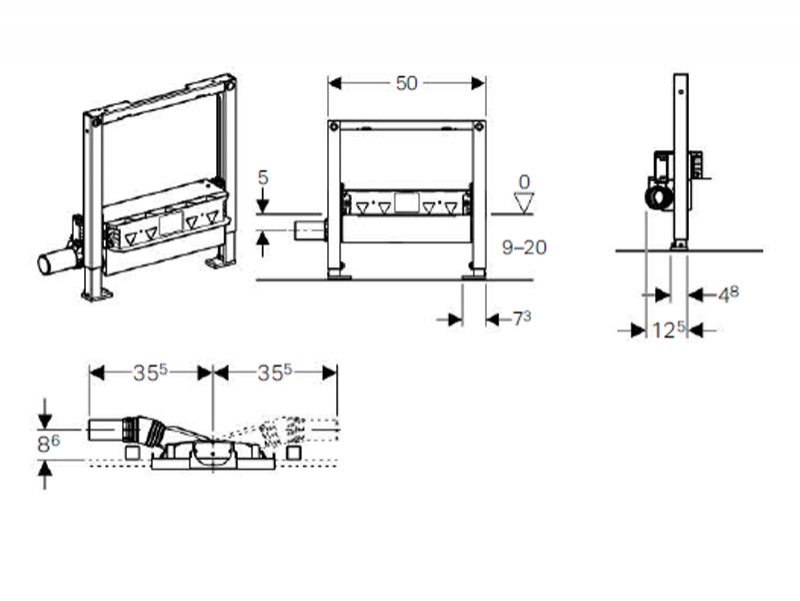 50

5

0

9–20

$7^3$

$4^8$

$12^5$

$35^5$ $35^5$

$8^6$